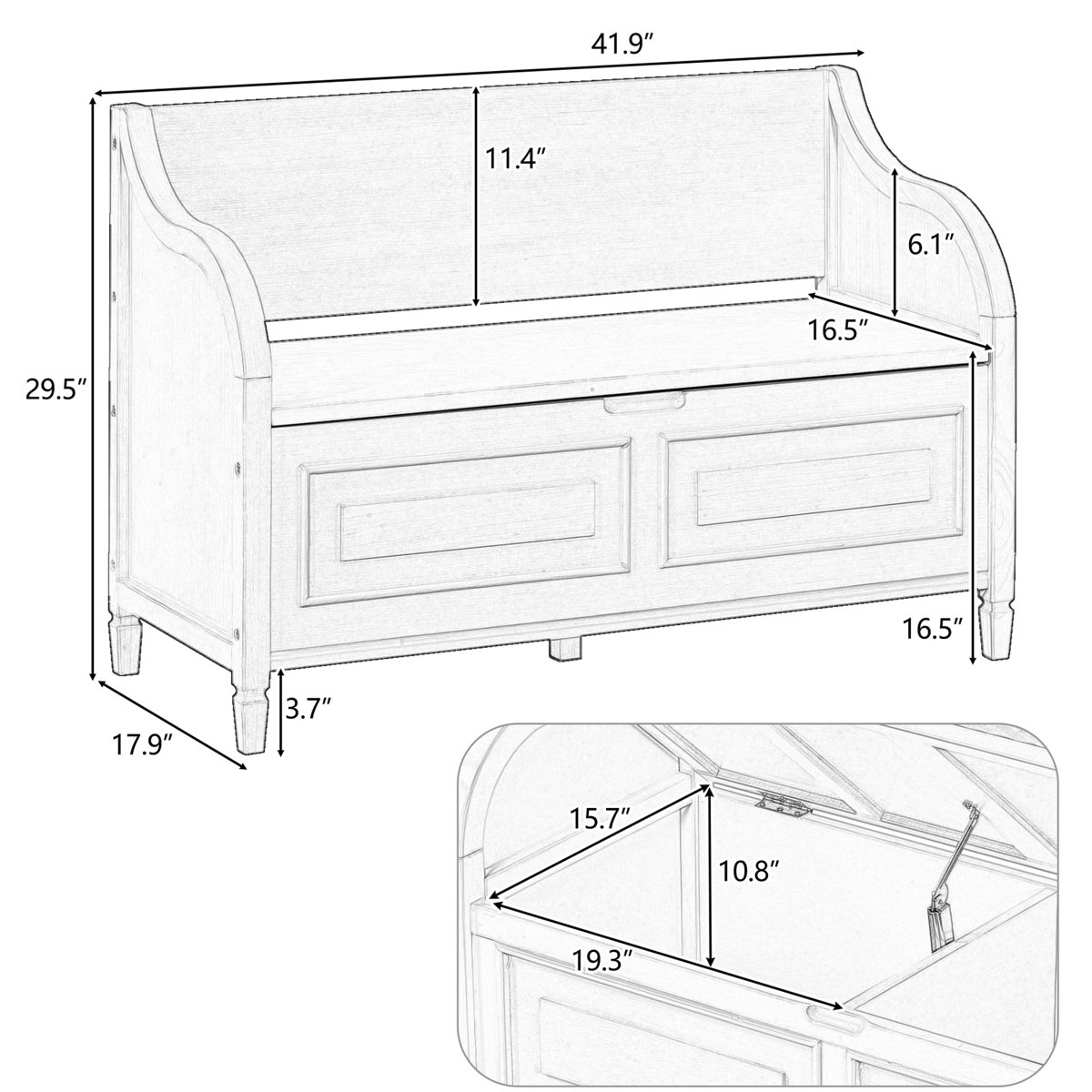 41.9″
11.4″
6.1″
16.5″
29.5″
16.5″
3.7″
17.9″
15.7″
10.8″
19.3″